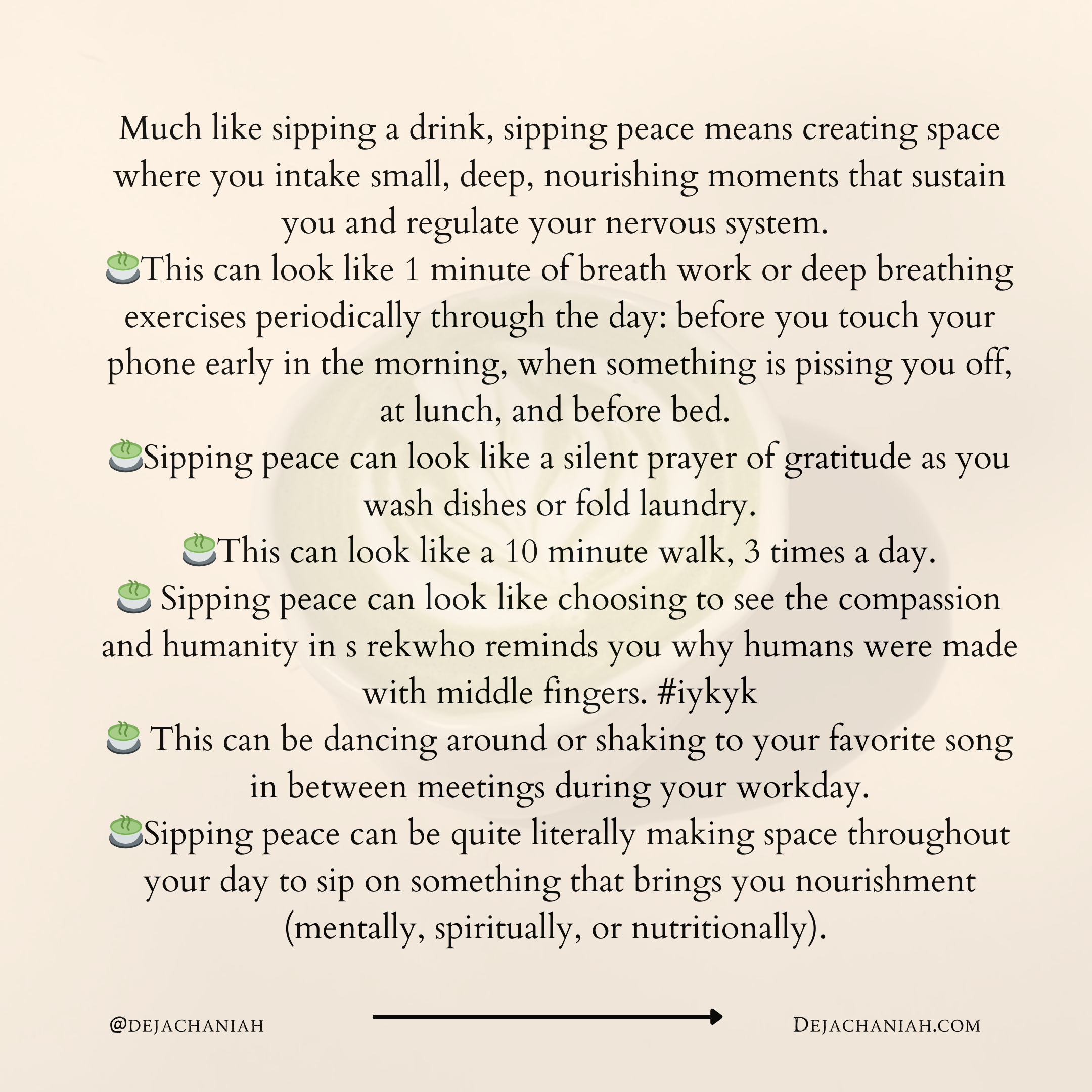 Much like sipping a drink, sipping peace means creating space where you intake small, deep, nourishing moments that sustain you and regulate your nervous system.

🍵This can look like 1 minute of breath work or deep breathing exercises periodically through the day: before you touch your phone early in the morning, when something is pissing you off, at lunch, and before bed.

🍵Sipping peace can look like a silent prayer of gratitude as you wash dishes or fold laundry.

🍵This can look like a 10 minute walk, 3 times a day.

🍵 Sipping peace can look like choosing to see the compassion and humanity in s rekwho reminds you why humans were made with middle fingers. #iykyk

🍵 This can be dancing around or shaking to your favorite song in between meetings during your workday.

🍵Sipping peace can be quite literally making space throughout your day to sip on something that brings you nourishment (mentally, spiritually, or nutritionally).

@DEJACHANIAH

DEJACHANIAH.COM